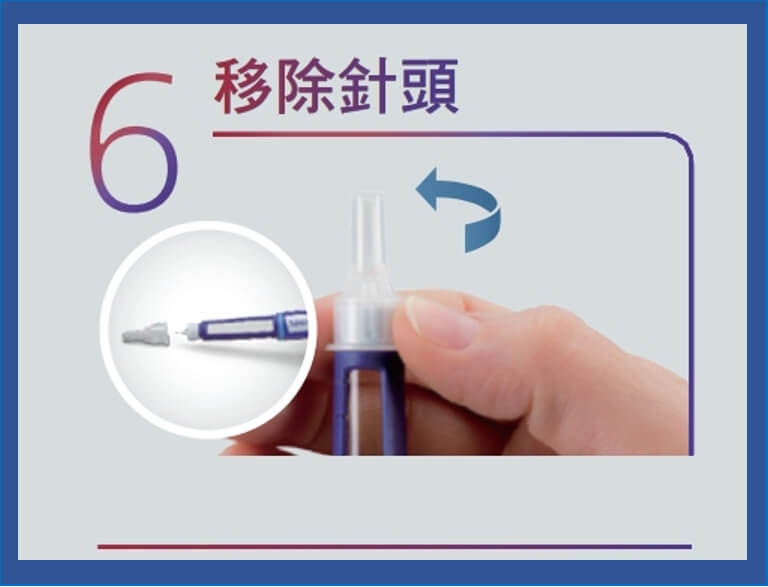 6 移除針頭